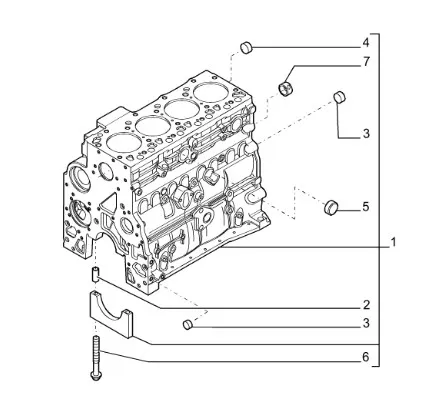 4
7
3
5
1
2
3
6