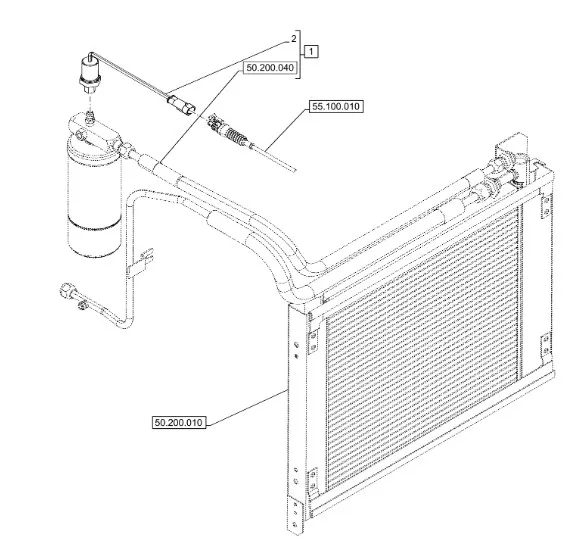 2
1
50.200.040
55.100.010
50.200.010