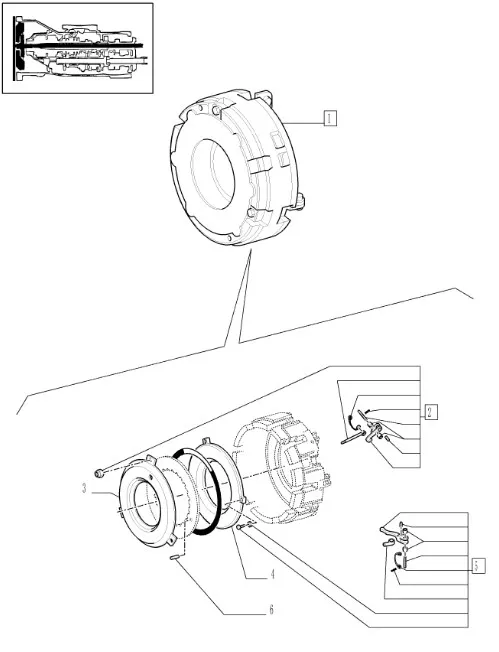 1

2

3

5

4

6